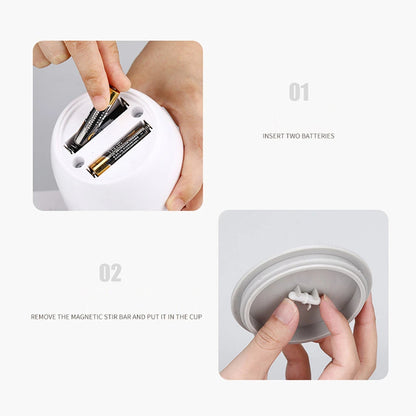 01

INSERT TWO BATTERIES

02

REMOVE THE MAGNETIC STIR BAR AND PUT IT IN THE CUP